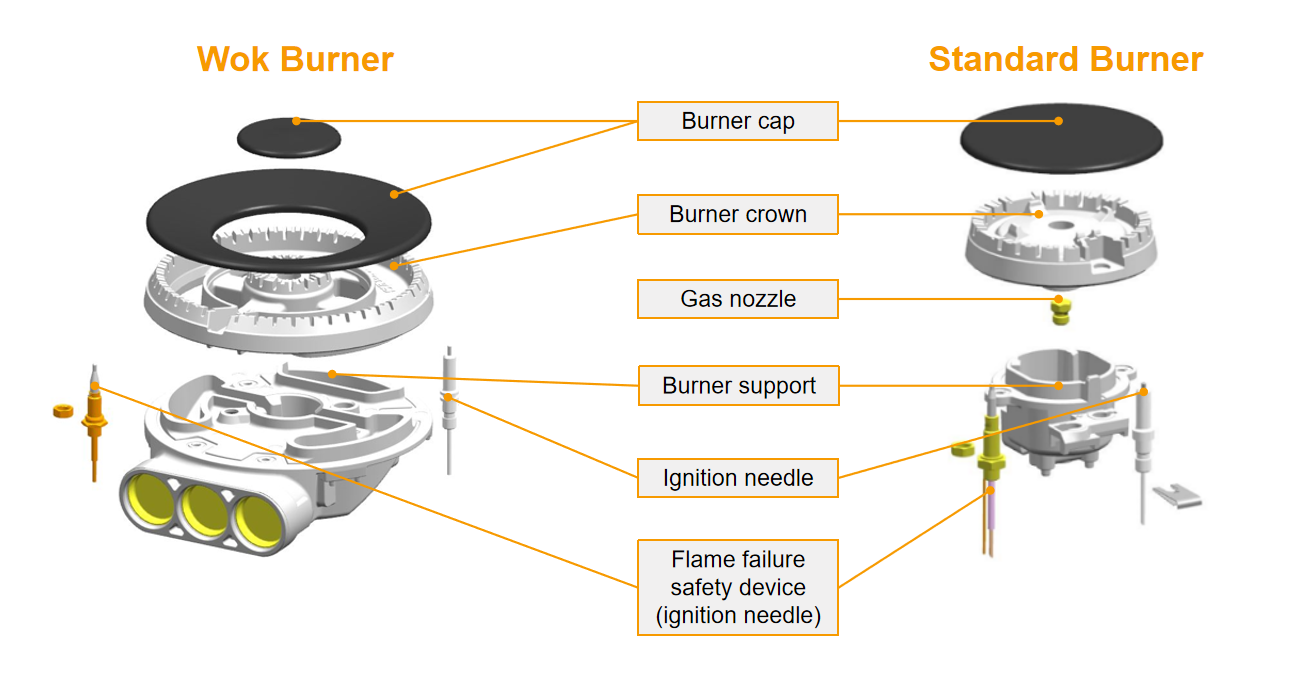 Wok Burner

Standard Burner

Burner cap

Burner crown

Gas nozzle

Burner support

Ignition needle

Flame failure safety device (ignition needle)