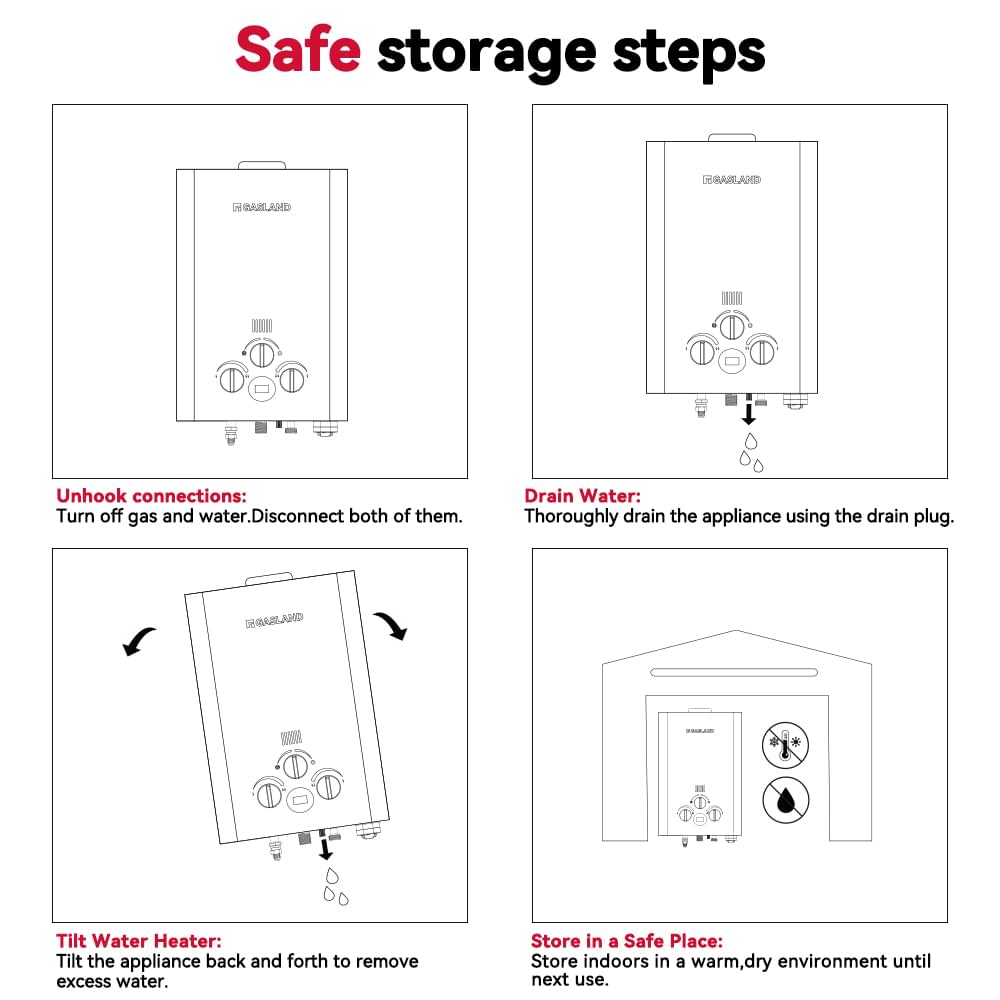 Safe storage steps

GASLAND

Unhook connections:
Turn off gas and water.Disconnect both of them.

GASLAND

Drain Water:
Thoroughly drain the appliance using the drain plug.

GASLAND

Tilt Water Heater:
Tilt the appliance back and forth to remove excess water.

GASLAND

Store in a Safe Place:
Store indoors in a warm,dry environment until next use.