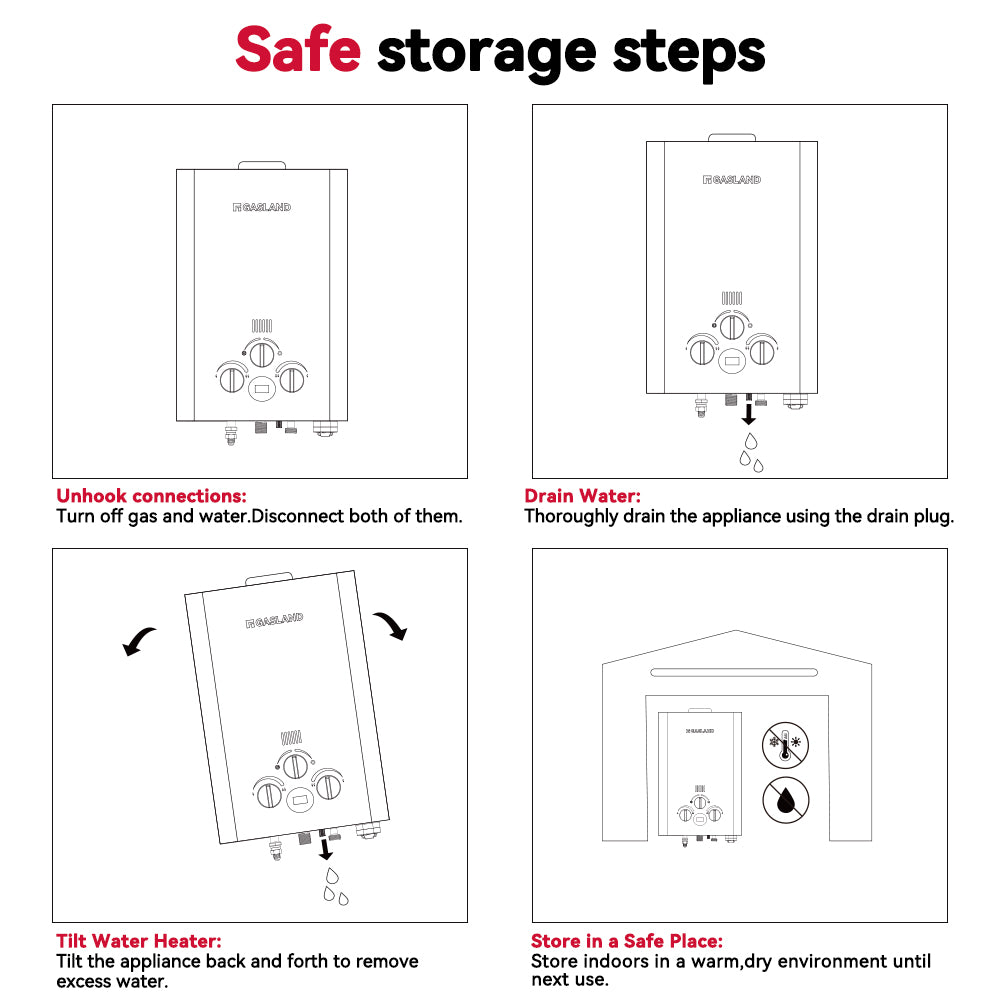 Safe storage steps

GASLAND

Unhook connections:
Turn off gas and water.Disconnect both of them.

GASLAND

Drain Water:
Thoroughly drain the appliance using the drain plug.

GASLAND

Tilt Water Heater:
Tilt the appliance back and forth to remove excess water.

GASLAND

Store in a Safe Place:
Store indoors in a warm,dry environment until next use.